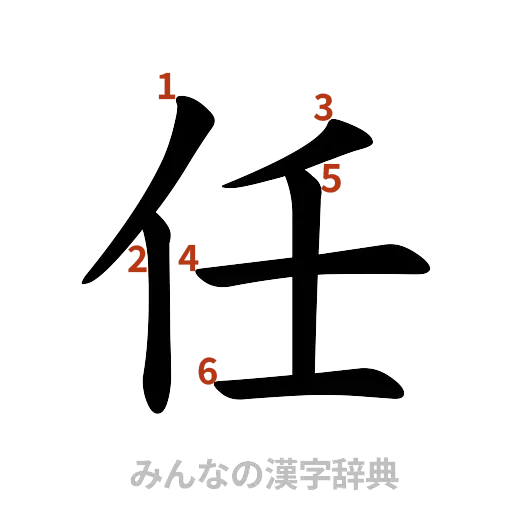 1
3
5
2
4
6
任
みんなの漢字辞典