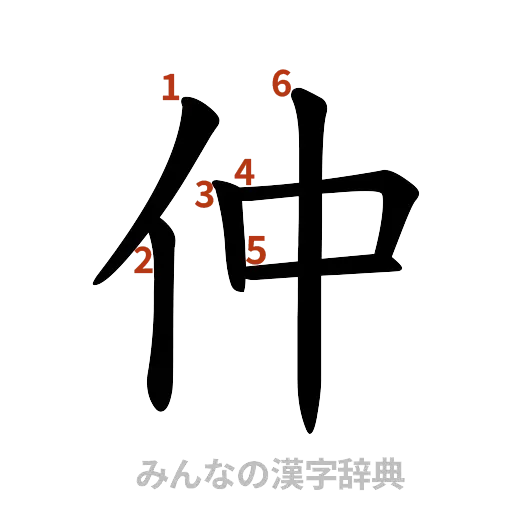 1
6
4
3
5
2
仲
みんなの漢字辞典