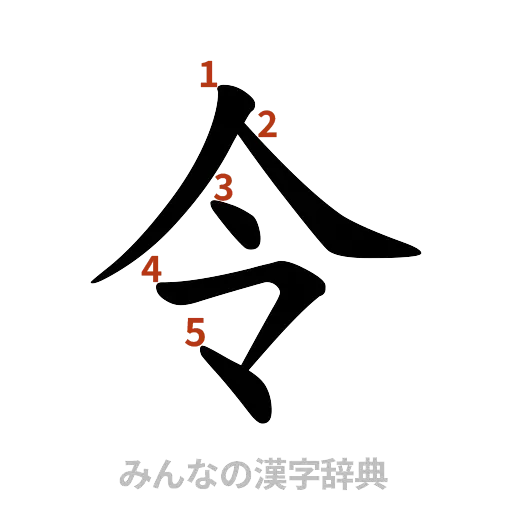 1
2
3
4
5
令
みんなの漢字辞典