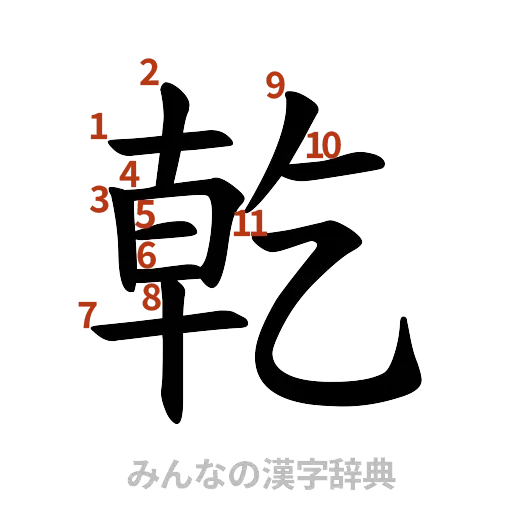 2
9
1
10
4
3
5
11
6
8
7
乾
みんなの漢字辞典