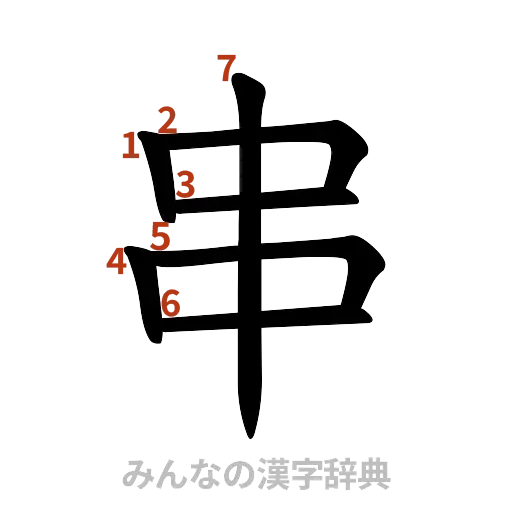 7
2
1
3
5
4
6
串
みんなの漢字辞典