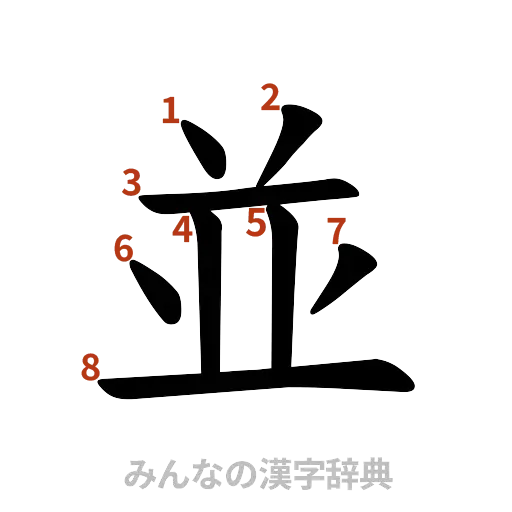 1
2
3
4
5
6
7
8
並

みんなの漢字辞典