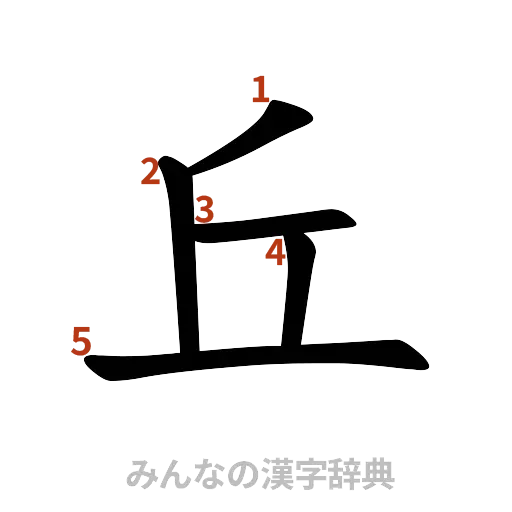 1
2
3
4
5
丘

みんなの漢字辞典